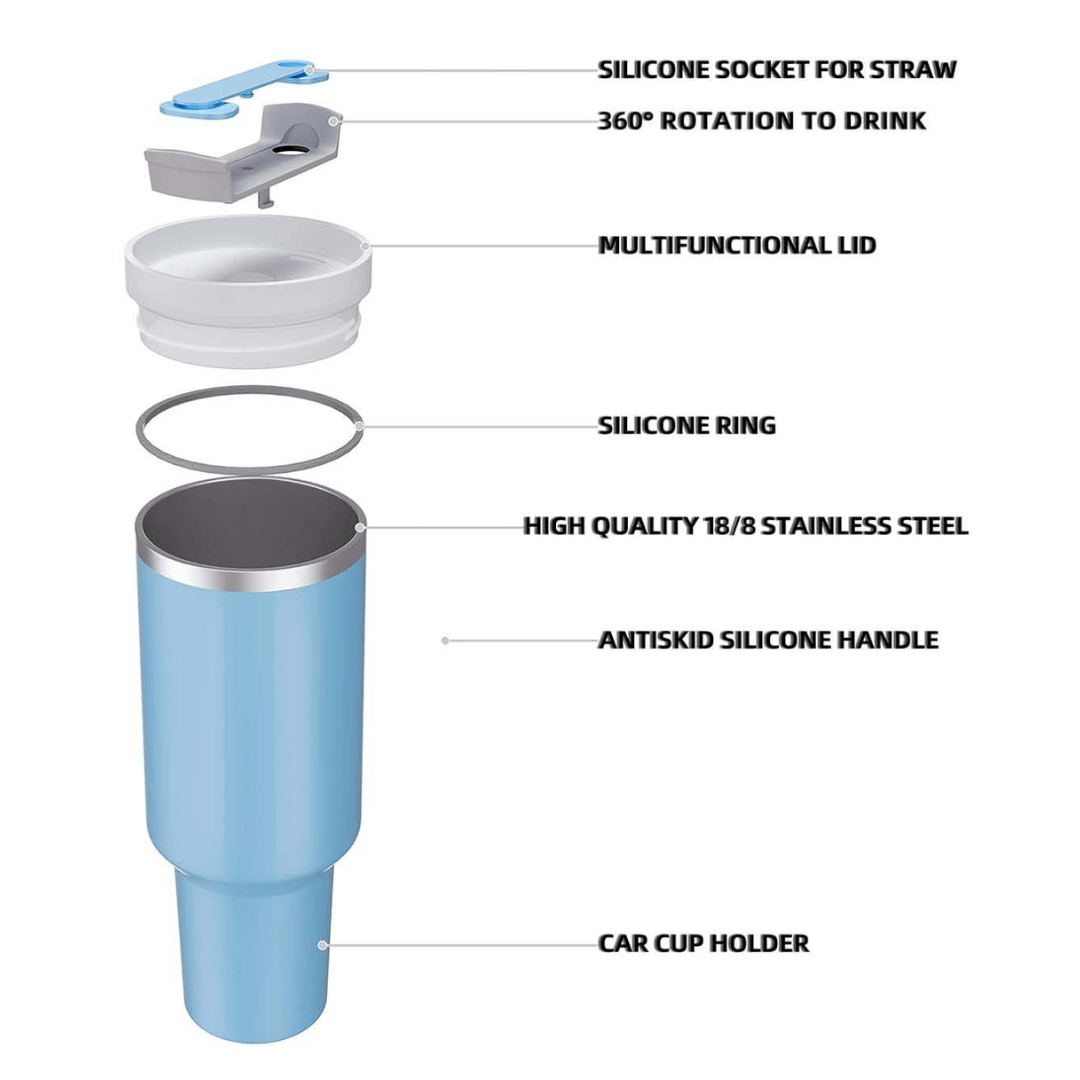 SILICONE SOCKET FOR STRAW
360° ROTATION TO DRINK
MULTIFUNCTIONAL LID
SILICONE RING
HIGH QUALITY 18/8 STAINLESS STEEL
ANTISKID SILICONE HANDLE
CAR CUP HOLDER